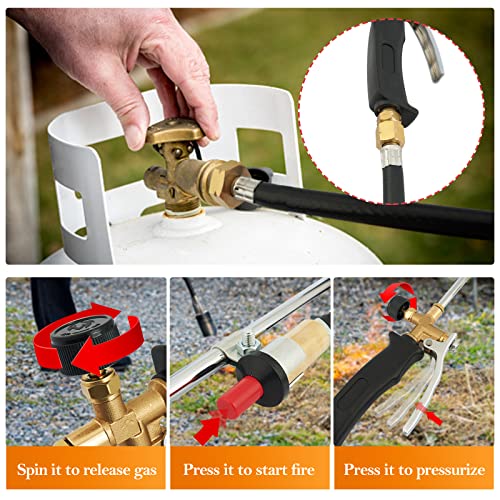 Spin it to release gas

Press it to start fire

Press it to pressurize