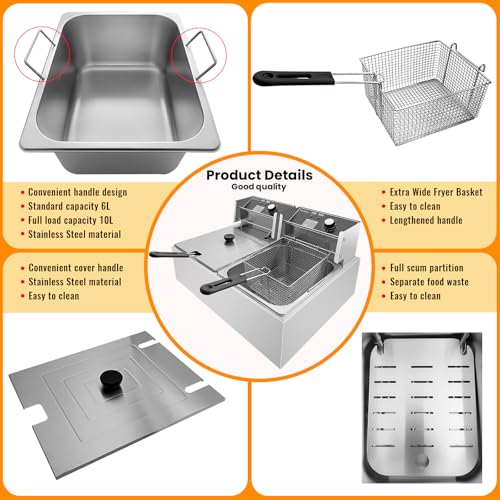 Product Details
Good quality

• Convenient handle design
• Standard capacity 6L
• Full load capacity 10L
• Stainless Steel material

• Extra Wide Fryer Basket
• Easy to clean
• Lengthened handle

• Convenient cover handle
• Stainless Steel material
• Easy to clean

• Full scum partition
• Separate food waste
• Easy to clean