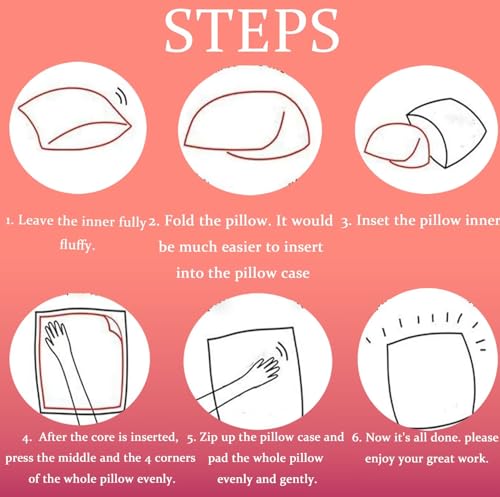 STEPS

1. Leave the inner fully fluffy.

2. Fold the pillow. It would be much easier to insert into the pillow case

3. Inset the pillow inner

4. After the core is inserted, press the middle and the 4 corners of the whole pillow evenly.

5. Zip up the pillow case and pad the whole pillow evenly and gently.

6. Now it's all done. please enjoy your great work.