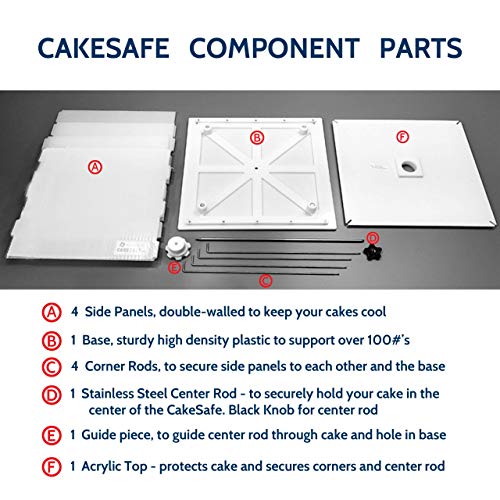 CAKESAFE COMPONENT PARTS

A

B

F

D

E

C

A 4 Side Panels, double-walled to keep your cakes cool

B 1 Base, sturdy high density plastic to support over 100#'s

C 4 Corner Rods, to secure side panels to each other and the base

D 1 Stainless Steel Center Rod - to securely hold your cake in the center of the CakeSafe. Black Knob for center rod

E 1 Guide piece, to guide center rod through cake and hole in base

F 1 Acrylic Top - protects cake and secures corners and center rod