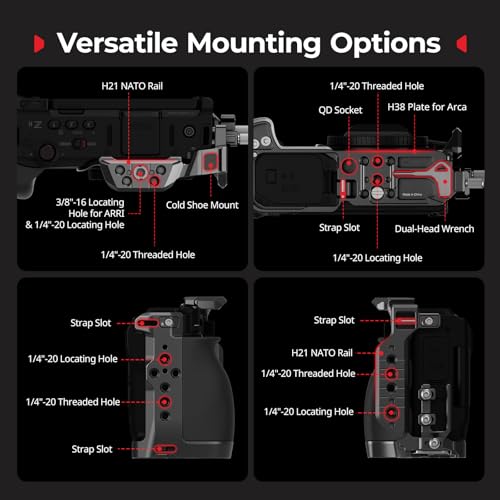 Versatile Mounting Options

H21 NATO Rail

3/8"-16 Locating Hole for ARRI & 1/4"-20 Locating Hole

Cold Shoe Mount

1/4"-20 Threaded Hole

1/4"-20 Threaded Hole

QD Socket

H38 Plate for Arca

Strap Slot

Dual-Head Wrench

1/4"-20 Locating Hole

Strap Slot

1/4"-20 Locating Hole

1/4"-20 Threaded Hole

Strap Slot

Strap Slot

H21 NATO Rail

1/4"-20 Threaded Hole

1/4"-20 Locating Hole