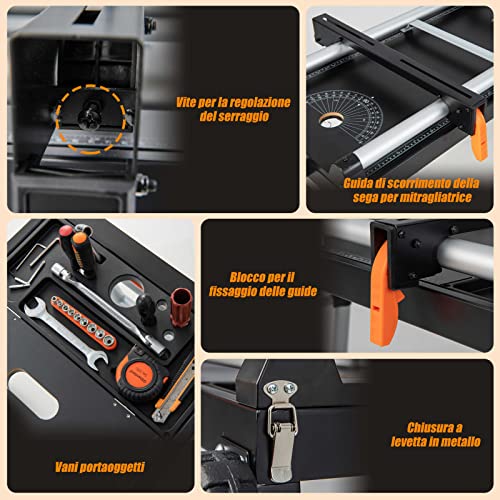 Vite per la regolazione del serraggio

Guida di scorrimento della sega per mitragliatrice

Blocco per il fissaggio delle guide

Vani portaoggetti

Chiusura a levetta in metallo