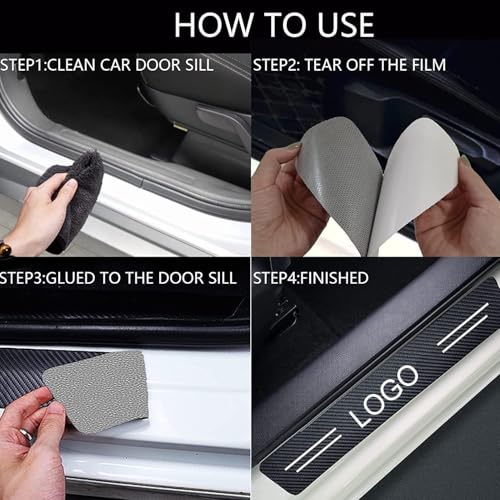 HOW TO USE

STEP1:CLEAN CAR DOOR SILL

STEP2: TEAR OFF THE FILM

STEP3:GLUED TO THE DOOR SILL

STEP4:FINISHED

LOGO