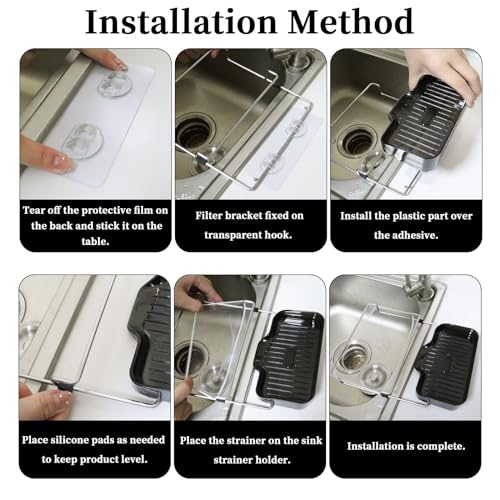 Installation Method

Tear off the protective film on the back and stick it on the table.

Filter bracket fixed on transparent hook.

Install the plastic part over the adhesive.

Place silicone pads as needed to keep product level.

Place the strainer on the sink strainer holder.

Installation is complete.