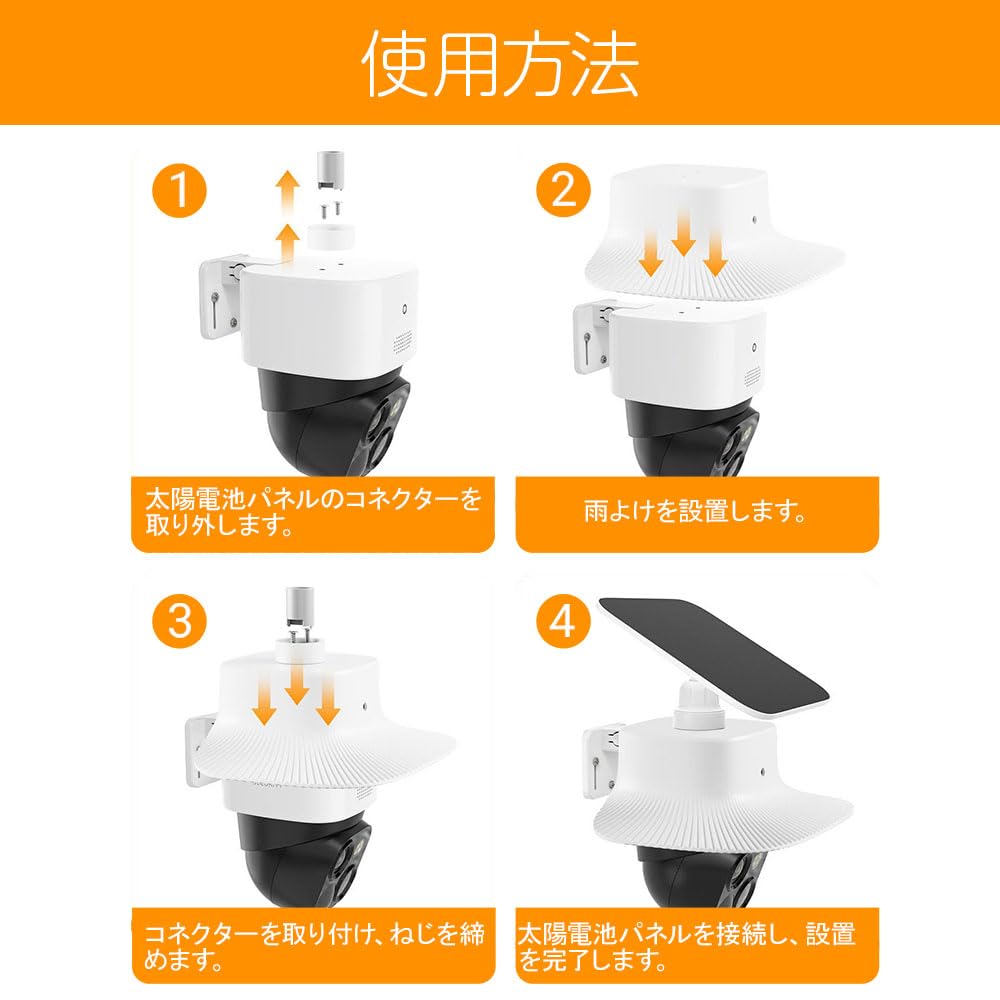 使用方法

1

太陽電池パネルのコネクターを取り外します。

2

雨よけを設置します。

3

コネクターを取り付け、ねじを締めます。

4

太陽電池パネルを接続し、設置を完了します。