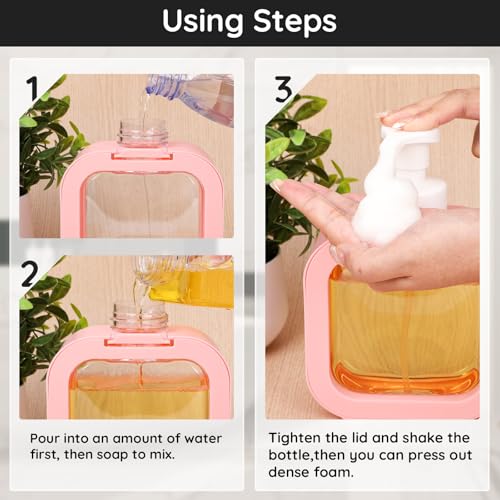 Using Steps

1

2

Pour into an amount of water first, then soap to mix.

3

Tighten the lid and shake the bottle,then you can press out dense foam.