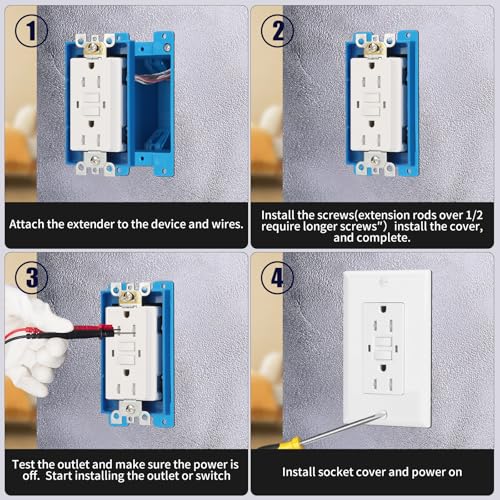 1

Attach the extender to the device and wires.

2

Install the screws(extension rods over 1/2 require longer screws") install the cover, and complete.

3

Test the outlet and make sure the power is off. Start installing the outlet or switch

4

Install socket cover and power on