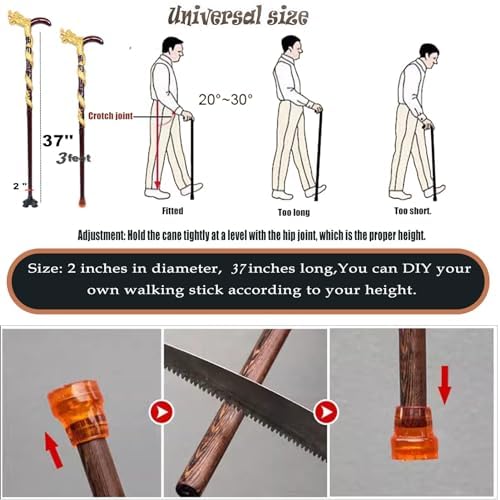 Universal size

37''

3feet

2 ''

Crotch joint

20°~30°

Fitted

Too long

Too short.

Adjustment: Hold the cane tightly at a level with the hip joint, which is the proper height.

Size: 2 inches in diameter, 37 inches long,You can DIY your own walking stick according to your height.