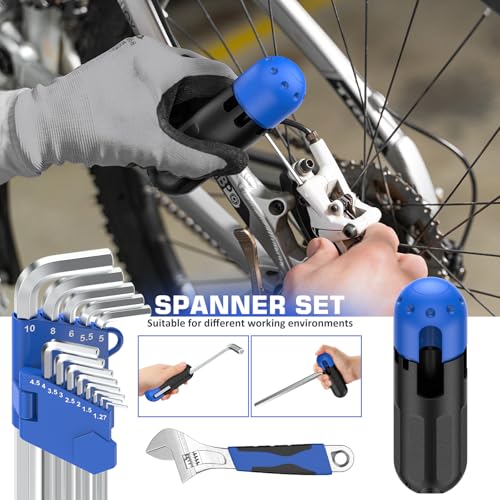 SPANNER SET
Suitable for different working environments

10 8 6 5.5 5
4.5 4 3.5 3 2.5 2 1.5 1.27