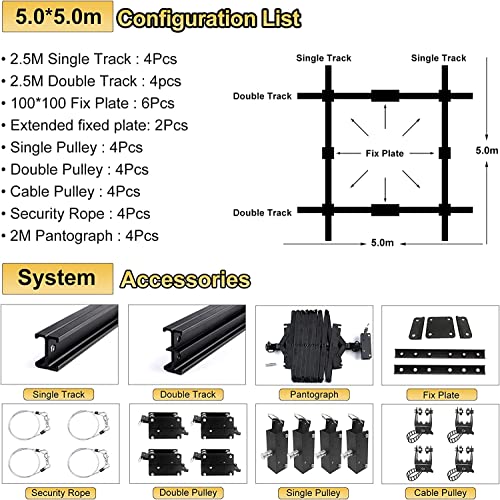 5.0*5.0m Configuration List

• 2.5M Single Track : 4Pcs
• 2.5M Double Track : 4pcs
• 100*100 Fix Plate : 6Pcs
• Extended fixed plate: 2Pcs
• Single Pulley : 4Pcs
• Double Pulley : 4Pcs
• Cable Pulley : 4Pcs
• Security Rope : 4Pcs
• 2M Pantograph : 4Pcs

Single Track
Single Track
Double Track
Fix Plate
5.0m
Double Track
5.0m

System Accessories

Single Track
Double Track
Pantograph
Fix Plate
Security Rope
Double Pulley
Single Pulley
Cable Pulley