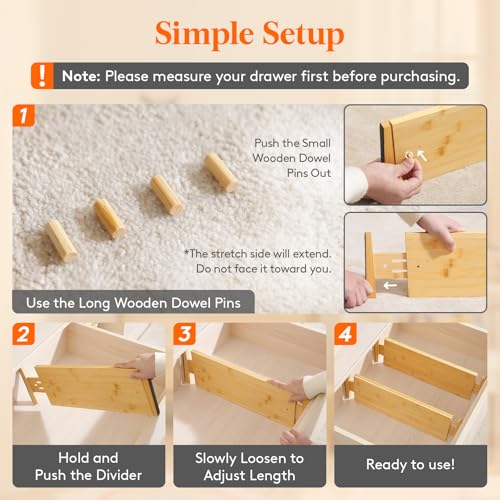 Simple Setup

! Note: Please measure your drawer first before purchasing.

1

Push the Small Wooden Dowel Pins Out

*The stretch side will extend. Do not face it toward you.

Use the Long Wooden Dowel Pins

2

Hold and Push the Divider

3

Slowly Loosen to Adjust Length

4

Ready to use!