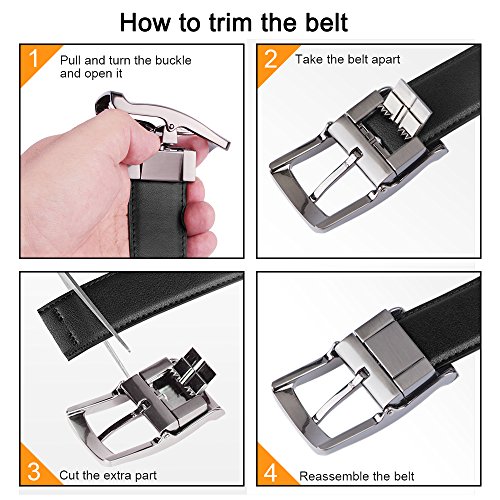 How to trim the belt

1 Pull and turn the buckle and open it

2 Take the belt apart

3 Cut the extra part

4 Reassemble the belt