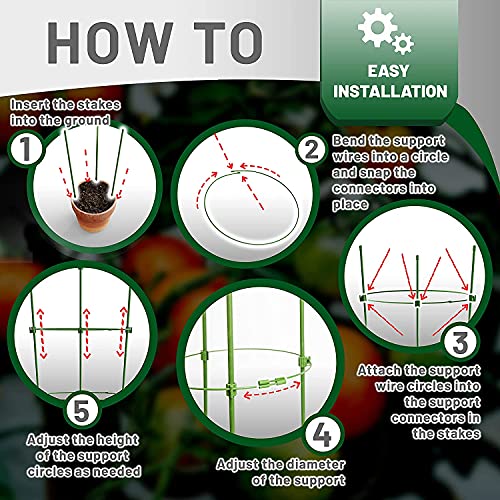 HOW TO

EASY INSTALLATION

Insert the stakes into the ground

1

2

Bend the support wires into a circle and snap the connectors into place

3

Attach the support wire circles into the support connectors in the stakes

4

Adjust the diameter of the support

5

Adjust the height of the support circles as needed