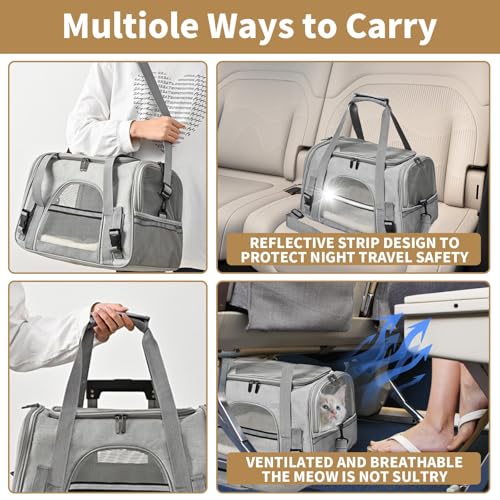 Multiole Ways to Carry

REFLECTIVE STRIP DESIGN TO PROTECT NIGHT TRAVEL SAFETY

VENTILATED AND BREATHABLE THE MEOW IS NOT SULTRY