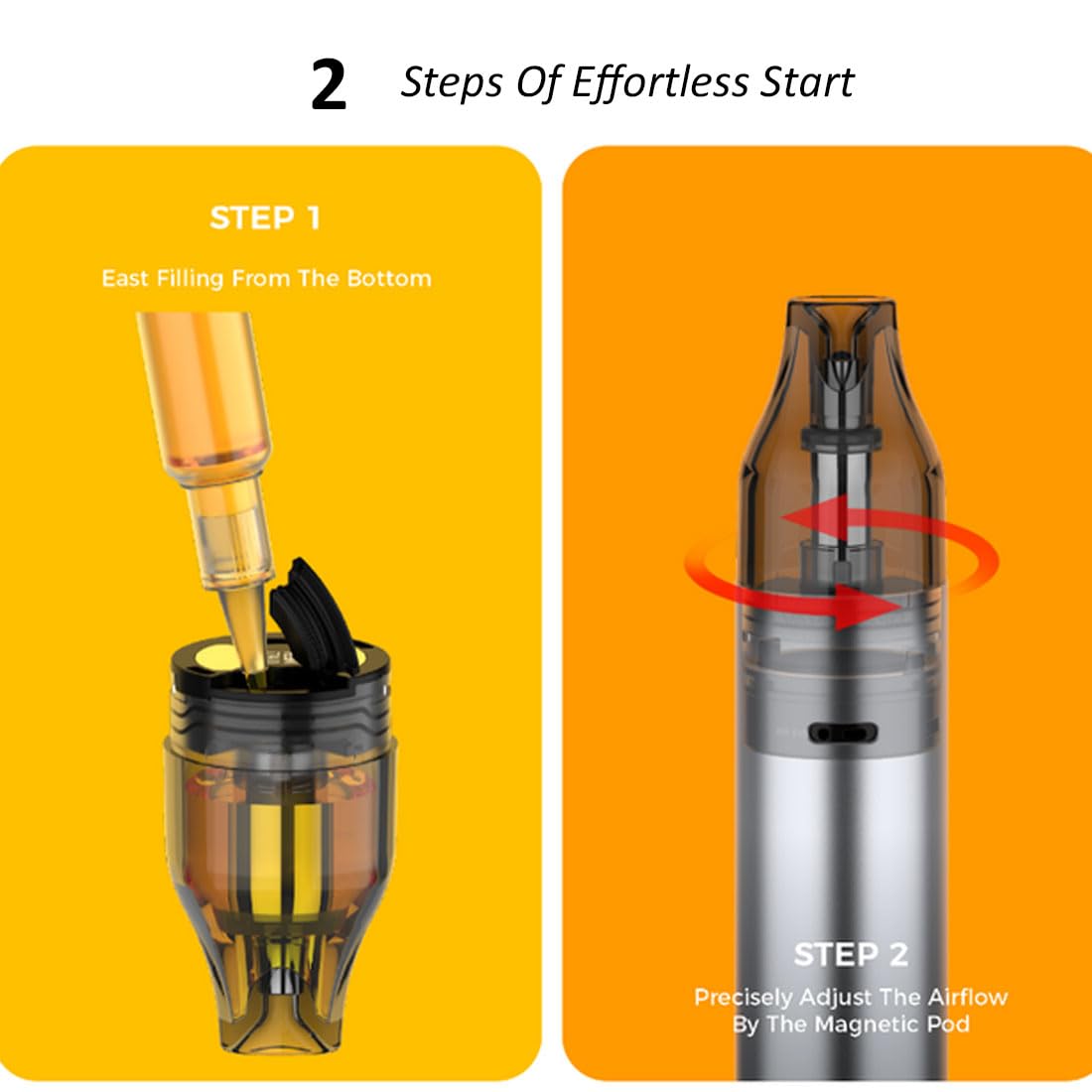 2 Steps Of Effortless Start

STEP 1

East Filling From The Bottom

STEP 2

Precisely Adjust The Airflow By The Magnetic Pod