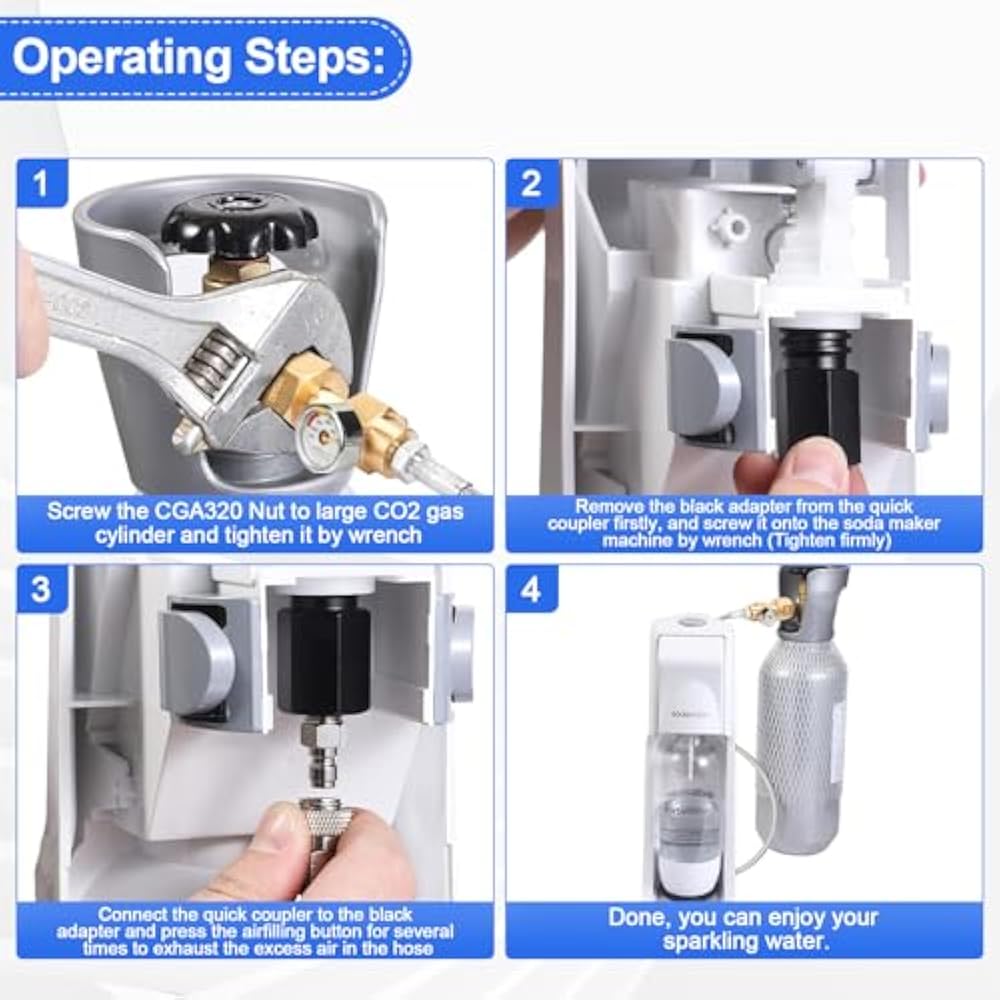 Operating Steps:

1

Screw the CGA320 Nut to large CO2 gas cylinder and tighten it by wrench

2

Remove the black adapter from the quick coupler firstly, and screw it onto the soda maker machine by wrench (Tighten firmly)

3

Connect the quick coupler to the black adapter and press the airfilling button for several times to exhaust the excess air in the hose

4

Done, you can enjoy your sparkling water.