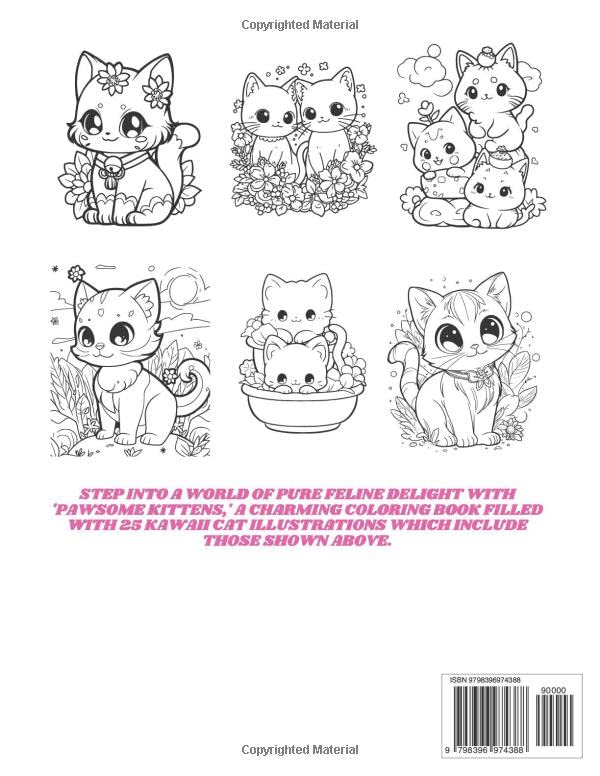 Copyrighted Material

STEP INTO A WORLD OF PURE FELINE DELIGHT WITH 'PAWSOME KITTENS,' A CHARMING COLORING BOOK FILLED WITH 25 KAWAII CAT ILLUSTRATIONS WHICH INCLUDE THOSE SHOWN ABOVE.

ISBN 9798396974388

90000

9 798396 974388

Copyrighted Material