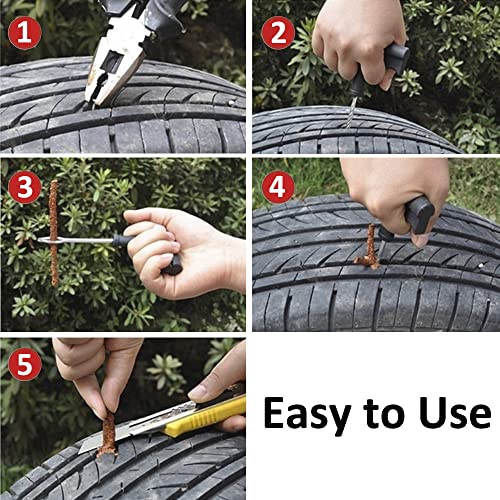 1

2

3

4

5

Easy to Use