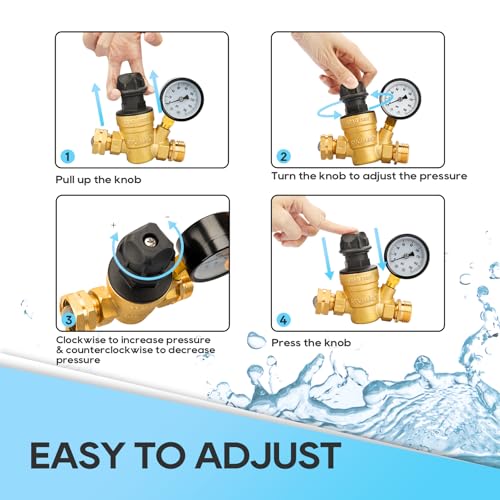 1

Pull up the knob

2

Turn the knob to adjust the pressure

+ −

3

Clockwise to increase pressure & counterclockwise to decrease pressure

4

Press the knob

EASY TO ADJUST