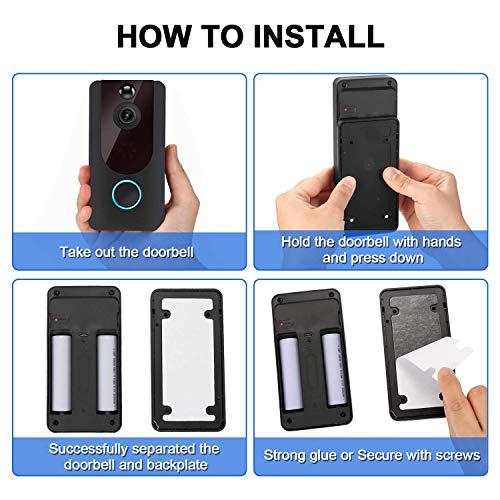 HOW TO INSTALL

Take out the doorbell

Hold the doorbell with hands and press down

Successfully separated the doorbell and backplate

Strong glue or Secure with screws