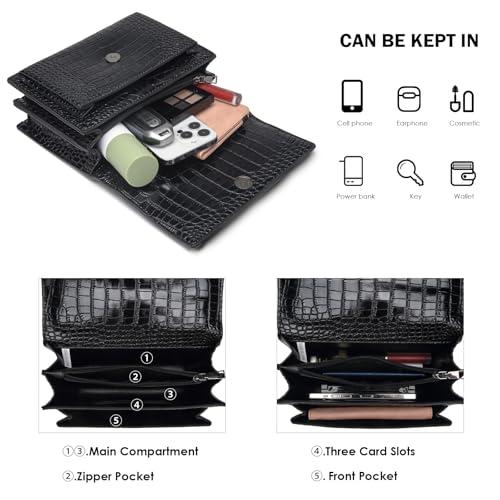 CAN BE KEPT IN

Cell phone
Earphone
Cosmetic
Power bank
Key
Wallet

①
②
③
④
⑤

①③.Main Compartment
②.Zipper Pocket

④.Three Card Slots
⑤. Front Pocket