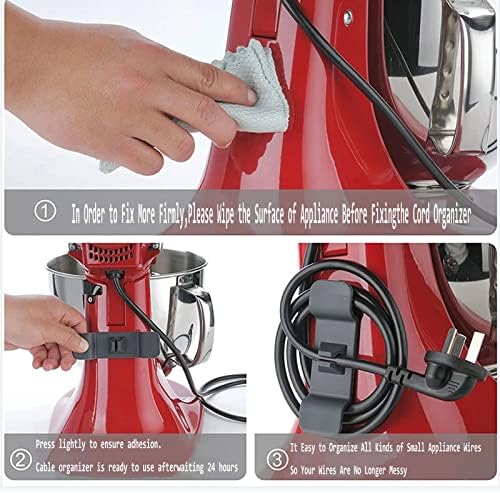 ① In Order to Fix More Firmly,Please Wipe the Surface of Appliance Before Fixingthe Cord Organizer

② Press lightly to ensure adhesion.
Cable organizer is ready to use afterwaiting 24 hours

③ It Easy to Organize All Kinds of Small Appliance Wires
So Your Wires Are No Longer Messy