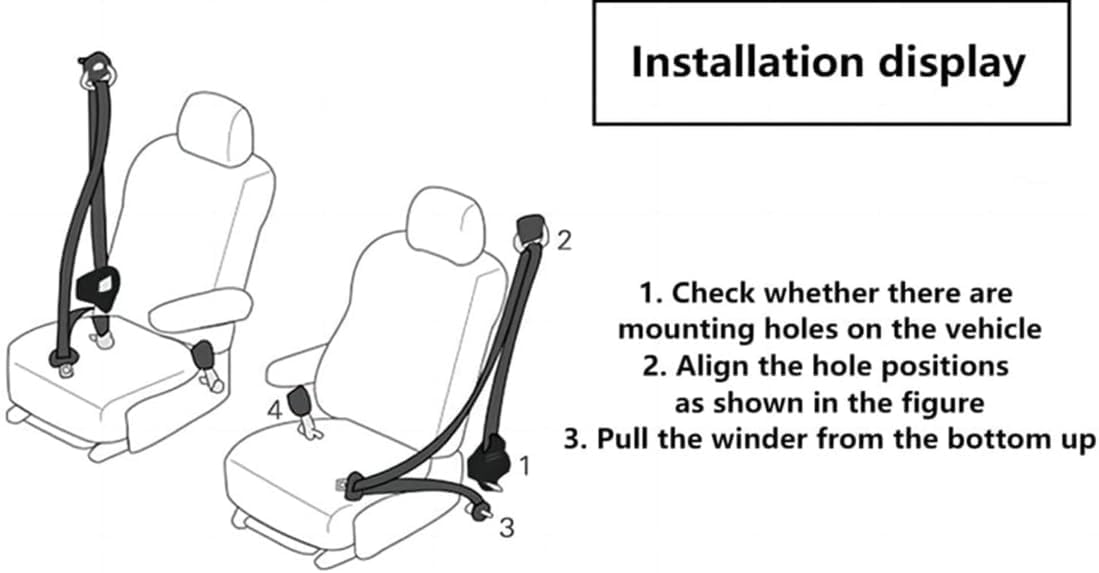 Installation display

2

4

1

3

1. Check whether there are mounting holes on the vehicle
2. Align the hole positions as shown in the figure
3. Pull the winder from the bottom up