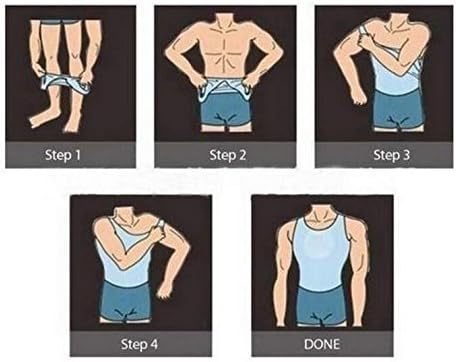 Step 1

Step 2

Step 3

Step 4

DONE