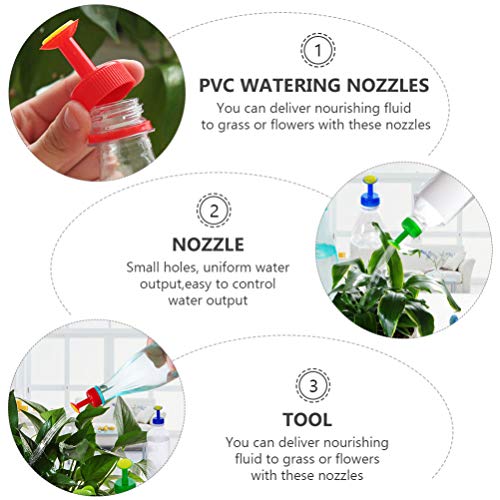 1

PVC WATERING NOZZLES

You can deliver nourishing fluid to grass or flowers with these nozzles

2

NOZZLE

Small holes, uniform water output,easy to control water output

3

TOOL

You can deliver nourishing fluid to grass or flowers with these nozzles