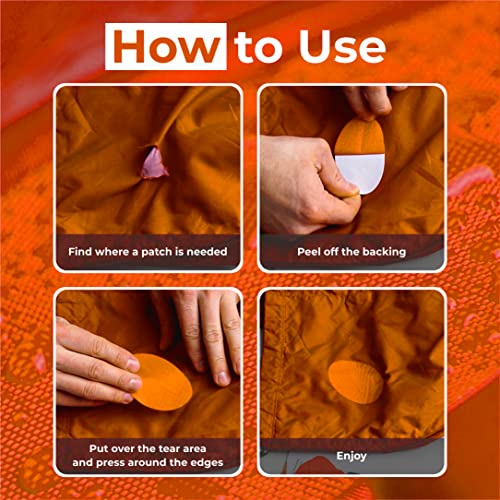 How to Use

Find where a patch is needed

Peel off the backing

Put over the tear area and press around the edges

Enjoy