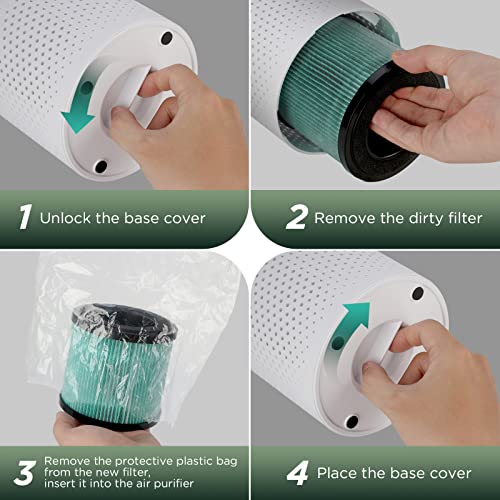 1 Unlock the base cover

2 Remove the dirty filter

3 Remove the protective plastic bag from the new filter, insert it into the air purifier

4 Place the base cover