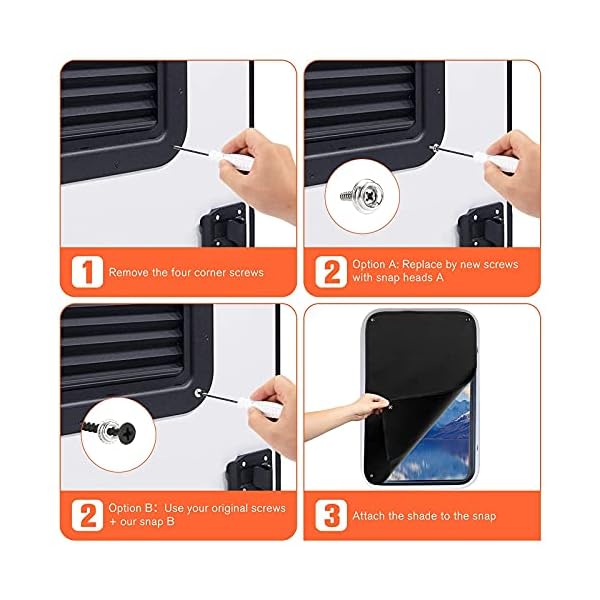 1 Remove the four corner screws

2 Option A: Replace by new screws with snap heads A

2 Option B: Use your original screws + our snap B

3 Attach the shade to the snap