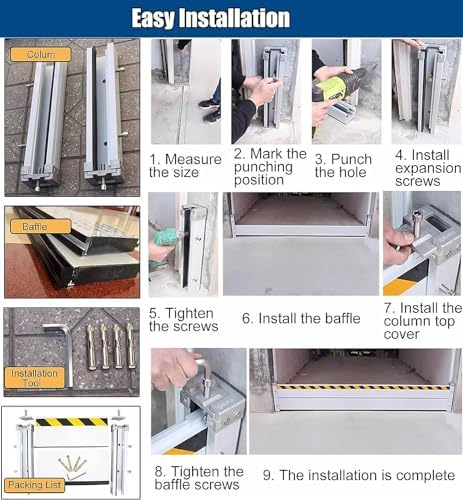 Easy Installation

Colum

Baffle

Installation Tool

Packing List

1. Measure the size

2. Mark the punching position

3. Punch the hole

4. Install expansion screws

5. Tighten the screws

6. Install the baffle

7. Install the column top cover

8. Tighten the baffle screws

9. The installation is complete