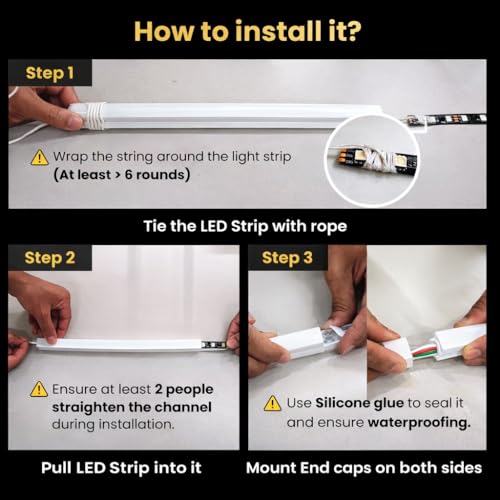 How to install it?

Step 1

Wrap the string around the light strip (At least > 6 rounds)

Tie the LED Strip with rope

Step 2

Ensure at least 2 people straighten the channel during installation.

Pull LED Strip into it

Step 3

Use Silicone glue to seal it and ensure waterproofing.

Mount End caps on both sides