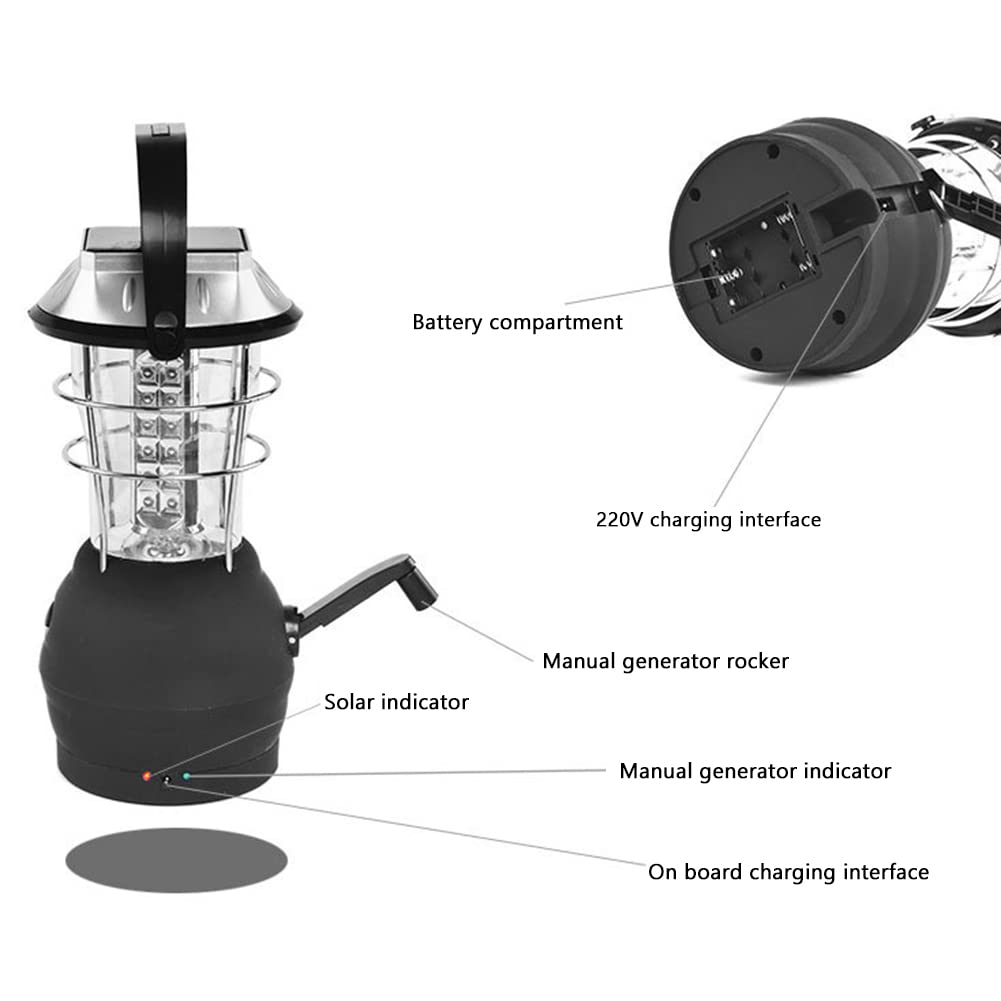 Battery compartment

220V charging interface

Manual generator rocker

Solar indicator

Manual generator indicator

On board charging interface