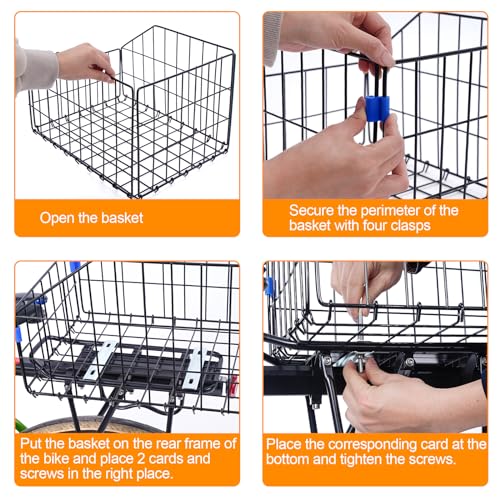 Open the basket

Secure the perimeter of the basket with four clasps

Put the basket on the rear frame of the bike and place 2 cards and screws in the right place.

Place the corresponding card at the bottom and tighten the screws.