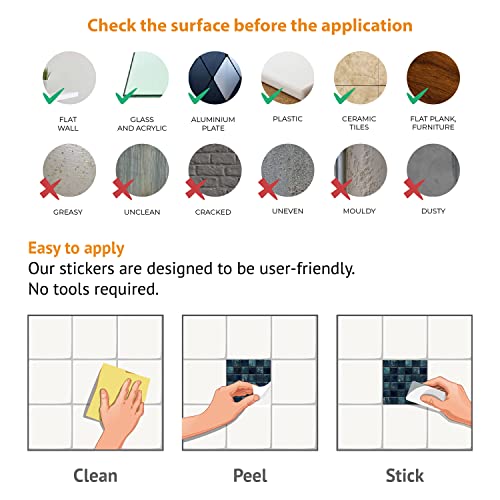 Check the surface before the application

FLAT WALL

GLASS AND ACRYLIC

ALUMINIUM PLATE

PLASTIC

CERAMIC TILES

FLAT PLANK, FURNITURE

GREASY

UNCLEAN

CRACKED

UNEVEN

MOULDY

DUSTY

Easy to apply
Our stickers are designed to be user-friendly.
No tools required.

Clean

Peel

Stick