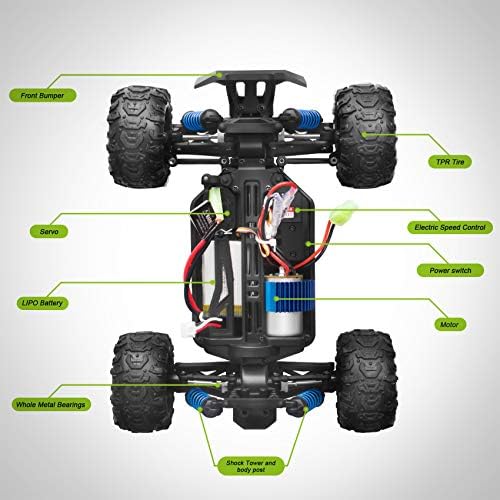 Front Bumper

TPR Tire

Servo

Electric Speed Control

Power switch

LIPO Battery

Motor

Whole Metal Bearings

Shock Tower and body post