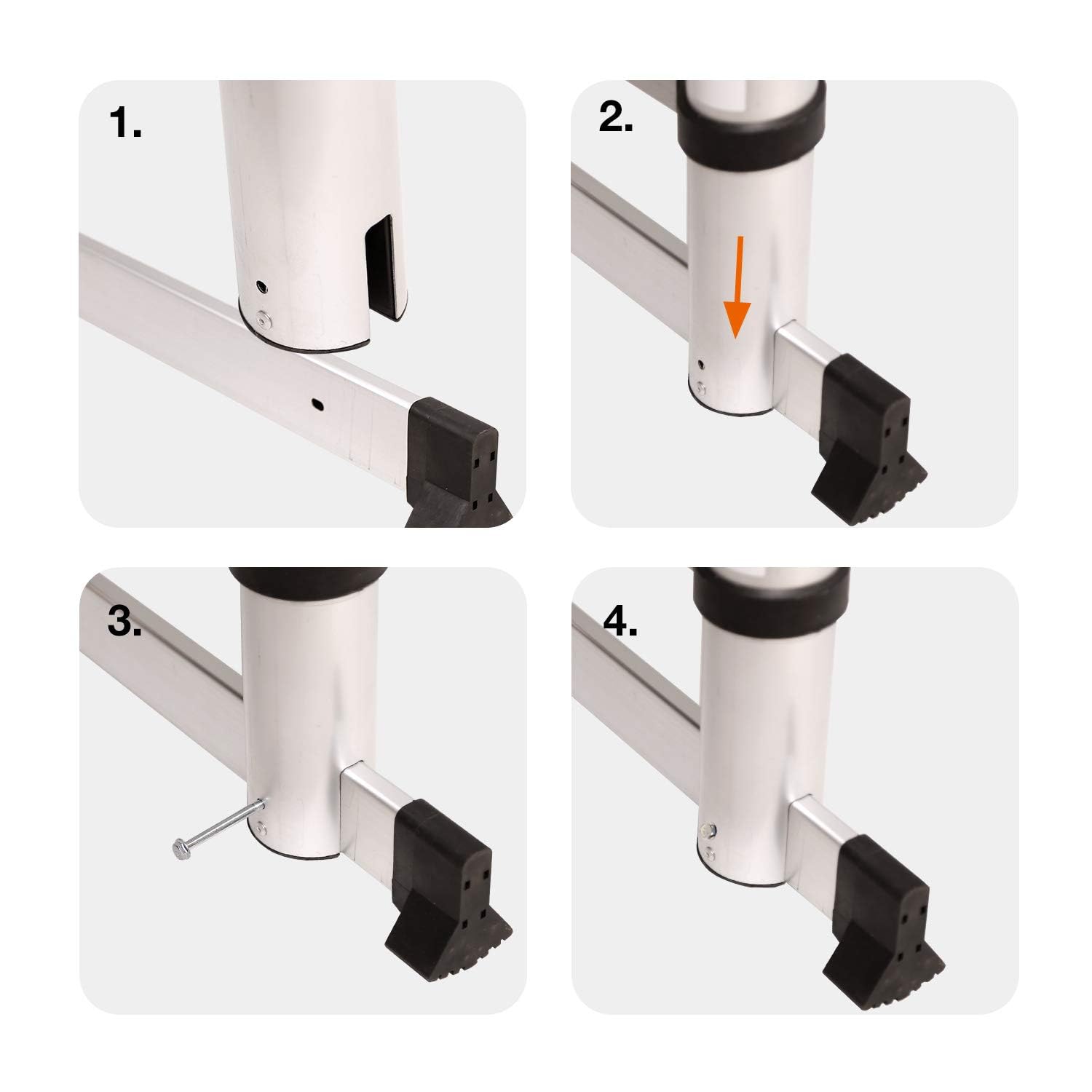 1.

2.

3.

4.