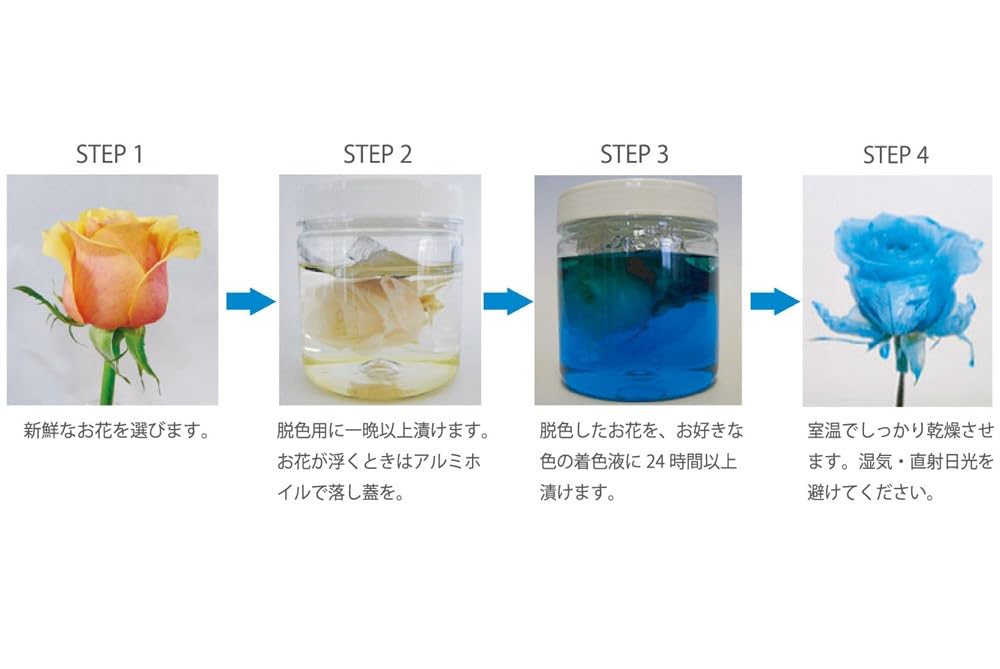 STEP 1

新鮮なお花を選びます。

STEP 2

脱色用に一晩以上漬けます。お花が浮くときはアルミホイルで落し蓋を。

STEP 3

脱色したお花を、お好きな色の着色液に 24 時間以上漬けます。

STEP 4

室温でしっかり乾燥させます。湿気・直射日光を避けてください。