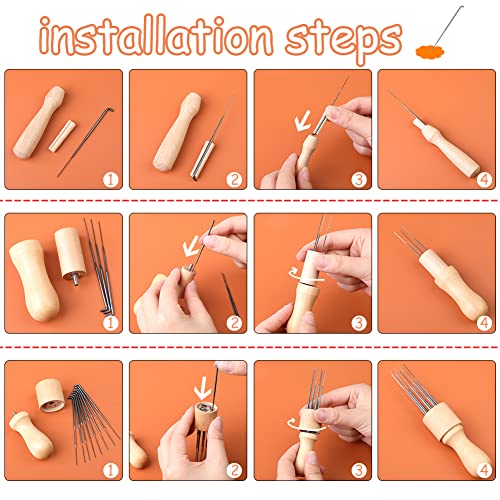 installation steps

1
2
3
4

1
2
3
4

1
2
3
4