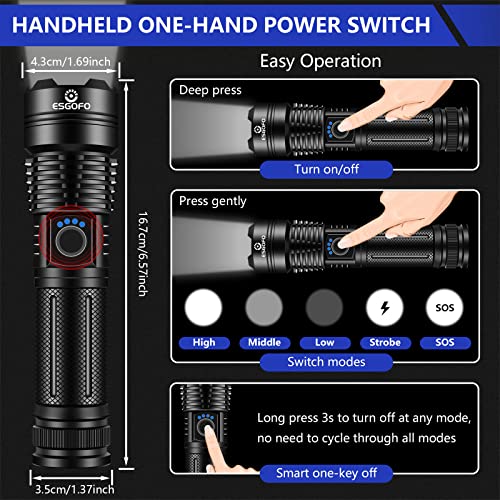 HANDHELD ONE-HAND POWER SWITCH

4.3cm/1.69inch

ESGOFO

16.7cm/6.57inch

3.5cm/1.37inch

Easy Operation

Deep press

Turn on/off

Press gently

SOS

High

Middle

Low

Strobe

SOS

Switch modes

Long press 3s to turn off at any mode, no need to cycle through all modes

Smart one-key off