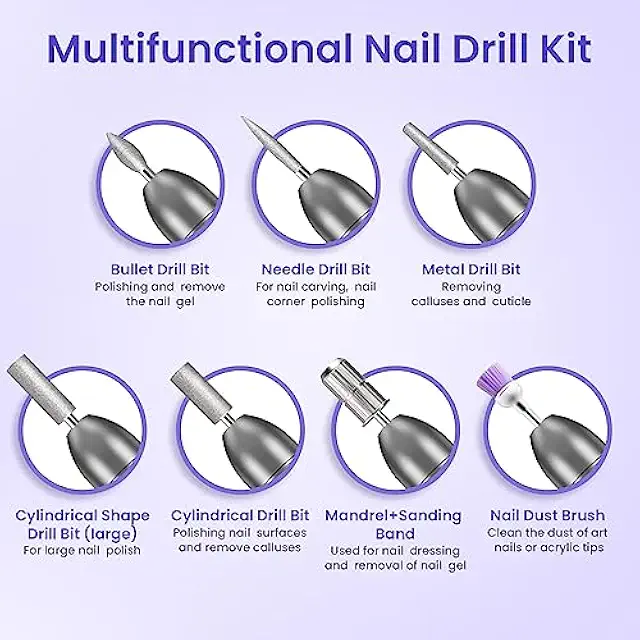 Multifunctional Nail Drill Kit

Bullet Drill Bit
Polishing and remove the nail gel

Needle Drill Bit
For nail carving, nail corner polishing

Metal Drill Bit
Removing calluses and cuticle

Cylindrical Shape Drill Bit (large)
For large nail polish

Cylindrical Drill Bit
Polishing nail surfaces and remove calluses

Mandrel+Sanding Band
Used for nail dressing and removal of nail gel

Nail Dust Brush
Clean the dust of art nails or acrylic tips