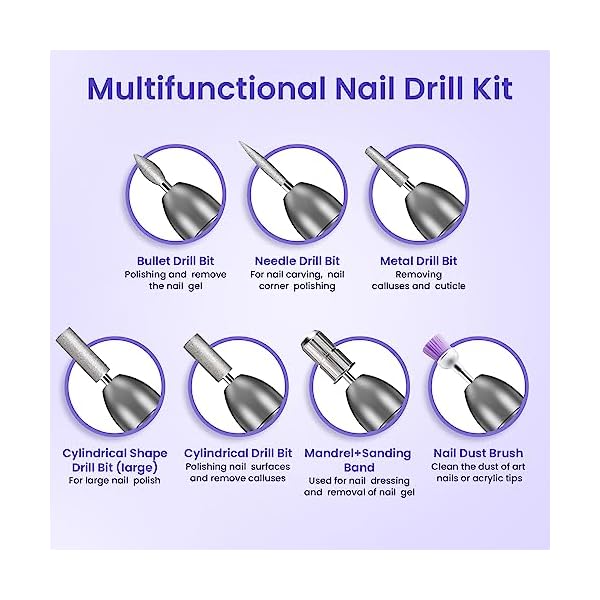 Multifunctional Nail Drill Kit

Bullet Drill Bit
Polishing and remove the nail gel

Needle Drill Bit
For nail carving, nail corner polishing

Metal Drill Bit
Removing calluses and cuticle

Cylindrical Shape Drill Bit (large)
For large nail polish

Cylindrical Drill Bit
Polishing nail surfaces and remove calluses

Mandrel+Sanding Band
Used for nail dressing and removal of nail gel

Nail Dust Brush
Clean the dust of art nails or acrylic tips