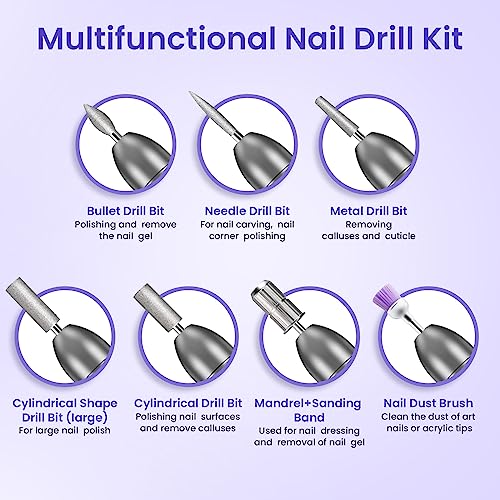 Multifunctional Nail Drill Kit

Bullet Drill Bit
Polishing and remove the nail gel

Needle Drill Bit
For nail carving, nail corner polishing

Metal Drill Bit
Removing calluses and cuticle

Cylindrical Shape Drill Bit (large)
For large nail polish

Cylindrical Drill Bit
Polishing nail surfaces and remove calluses

Mandrel+Sanding Band
Used for nail dressing and removal of nail gel

Nail Dust Brush
Clean the dust of art nails or acrylic tips