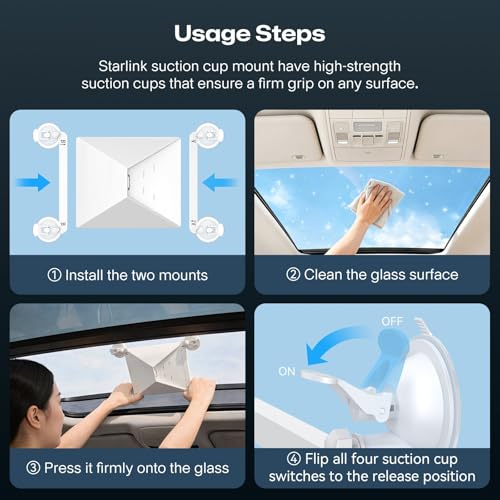 Usage Steps

Starlink suction cup mount have high-strength suction cups that ensure a firm grip on any surface.

① Install the two mounts

② Clean the glass surface

③ Press it firmly onto the glass

OFF

ON

④ Flip all four suction cup switches to the release position