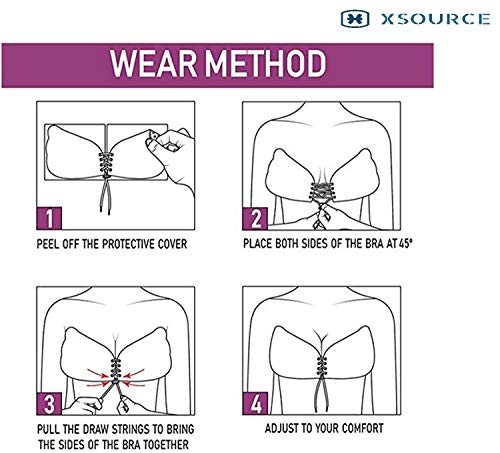 XSOURCE

WEAR METHOD

1

PEEL OFF THE PROTECTIVE COVER

2

PLACE BOTH SIDES OF THE BRA AT 45°

3

PULL THE DRAW STRINGS TO BRING THE SIDES OF THE BRA TOGETHER

4

ADJUST TO YOUR COMFORT