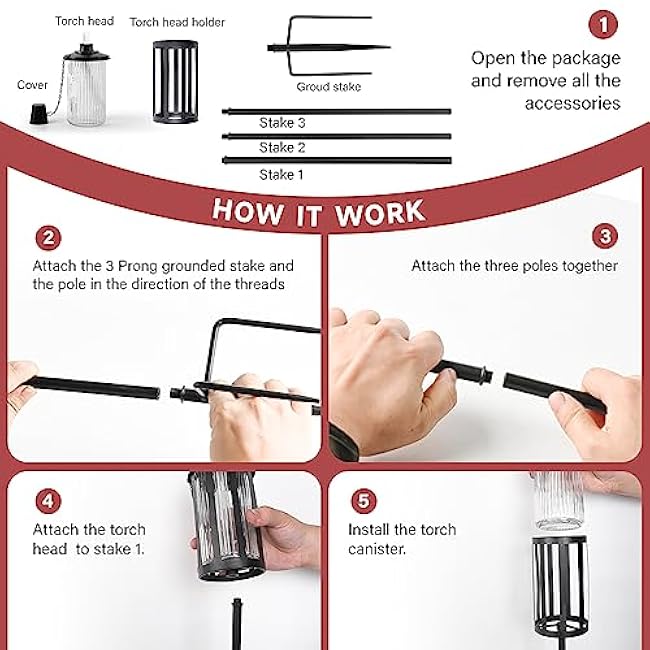 Torch head

Torch head holder

Cover

Groud stake

Stake 3

Stake 2

Stake 1

1

Open the package and remove all the accessories

HOW IT WORK

2

Attach the 3 Prong grounded stake and the pole in the direction of the threads

3

Attach the three poles together

4

Attach the torch head to stake 1.

5

Install the torch canister.