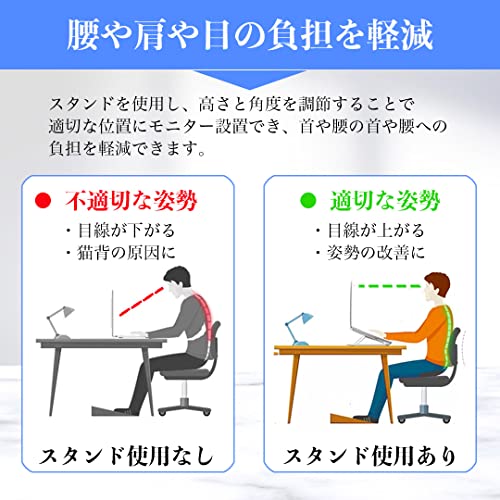 腰や肩や目の負担を軽減

スタンドを使用し、高さと角度を調節することで適切な位置にモニター設置でき、首や腰の首や腰への負担を軽減できます。

● 不適切な姿勢
・目線が下がる
・猫背の原因に

スタンド使用なし

● 適切な姿勢
・目線が上がる
・姿勢の改善に

スタンド使用あり