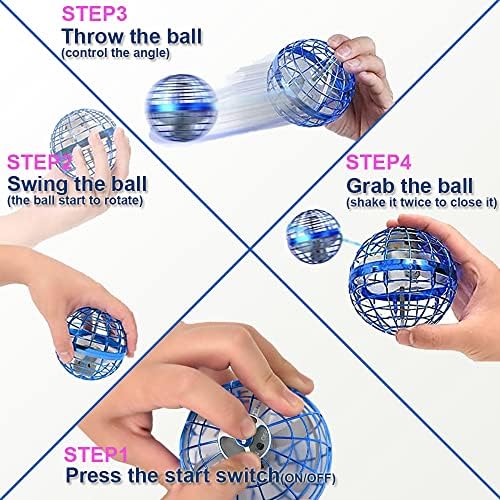 STEP3
Throw the ball
(control the angle)

STEP2
Swing the ball
(the ball start to rotate)

STEP4
Grab the ball
(shake it twice to close it)

STEP1
Press the start switch(ON/OFF)